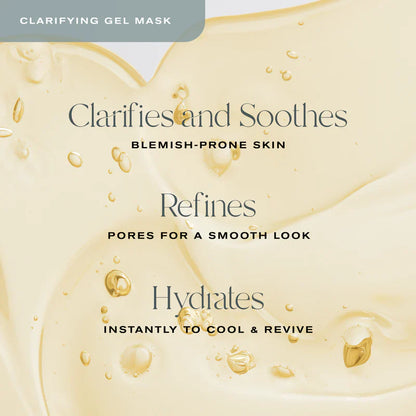 CLARIFYING GEL MASK

Clarifies and Soothes
BLEMISH-PRONE SKIN

Refines
PORES FOR A SMOOTH LOOK

Hydrates
INSTANTLY TO COOL & REVIVE