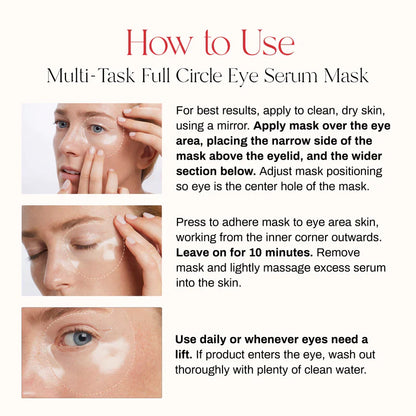 How to Use
Multi-Task Full Circle Eye Serum Mask

For best results, apply to clean, dry skin, using a mirror. Apply mask over the eye area, placing the narrow side of the mask above the eyelid, and the wider section below. Adjust mask positioning so eye is the center hole of the mask.

Press to adhere mask to eye area skin, working from the inner corner outwards. Leave on for 10 minutes. Remove mask and lightly massage excess serum into the skin.

Use daily or whenever eyes need a lift. If product enters the eye, wash out thoroughly with plenty of clean water.